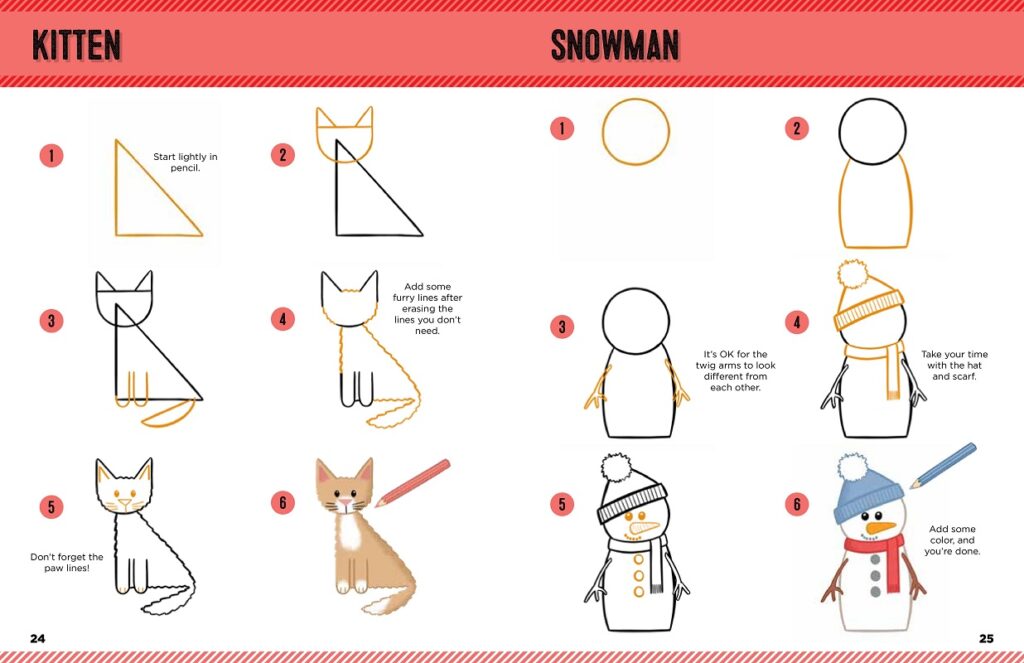 KITTEN

1 Start lightly in pencil.

2

3

4 Add some furry lines after erasing the lines you don't need.

5 Don't forget the paw lines!

6

24

SNOWMAN

1

2

3 It's OK for the twig arms to look different from each other.

4 Take your time with the hat and scarf.

5

6 Add some color, and you're done.

25