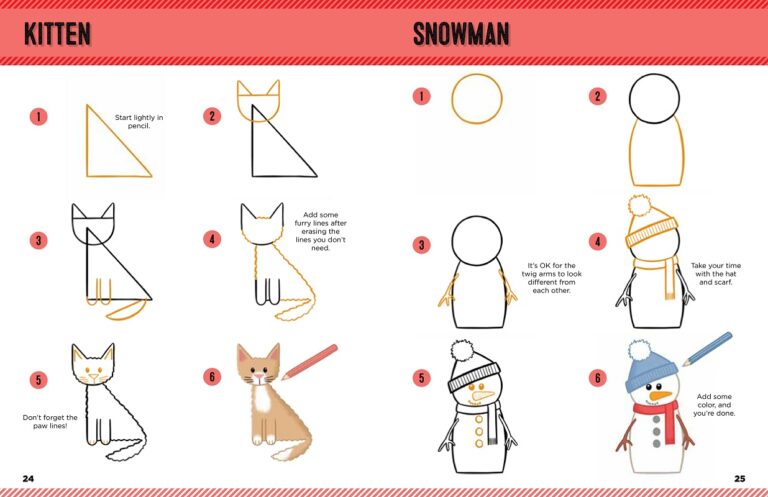 KITTEN

1

Start lightly in pencil.

2

3

4

Add some furry lines after erasing the lines you don't need.

5

Don't forget the paw lines!

6

24

SNOWMAN

1

2

3

It's OK for the twig arms to look different from each other.

4

Take your time with the hat and scarf.

5

6

Add some color, and you're done.

25